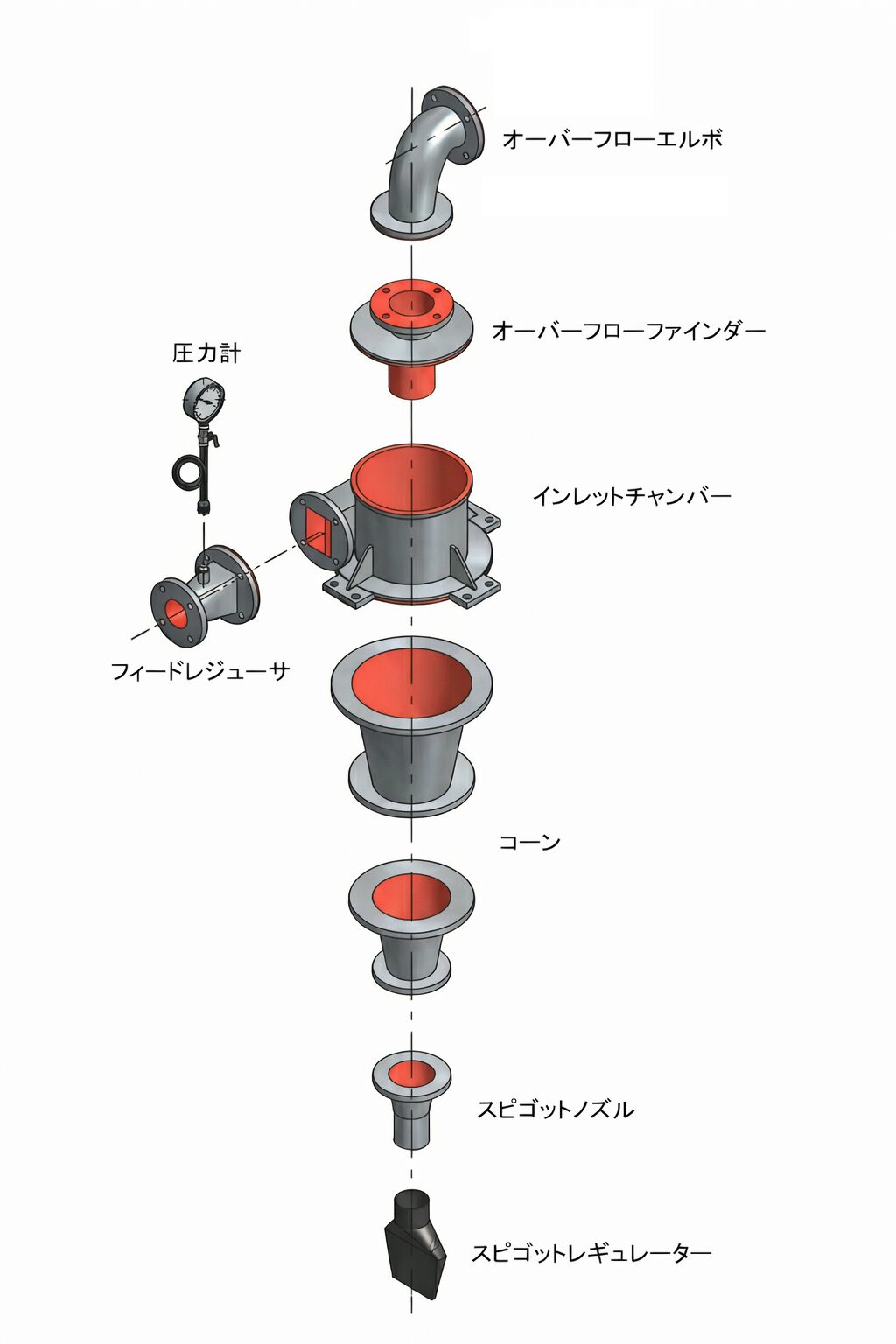 オーバーフローエルボ

オーバーフローファインダー

圧力計

インレットチャンバー

フィードレジューサ

コーン

スピゴットノズル

スピゴットレギュレーター